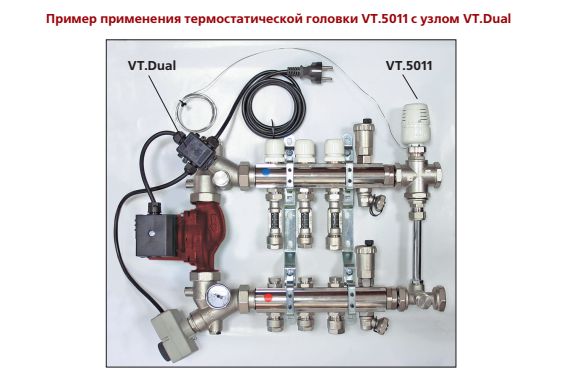 Пример применения термостатической головки VT.5011 с узлом VT.Dual

VT.Dual

VT.5011